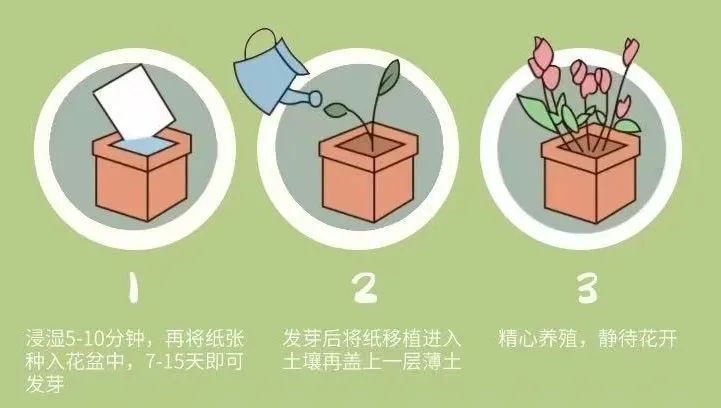 1

浸湿5-10分钟，再将纸张种入花盆中，7-15天即可发芽

2

发芽后将纸移植进入土壤再盖上一层薄土

3

精心养殖，静待花开